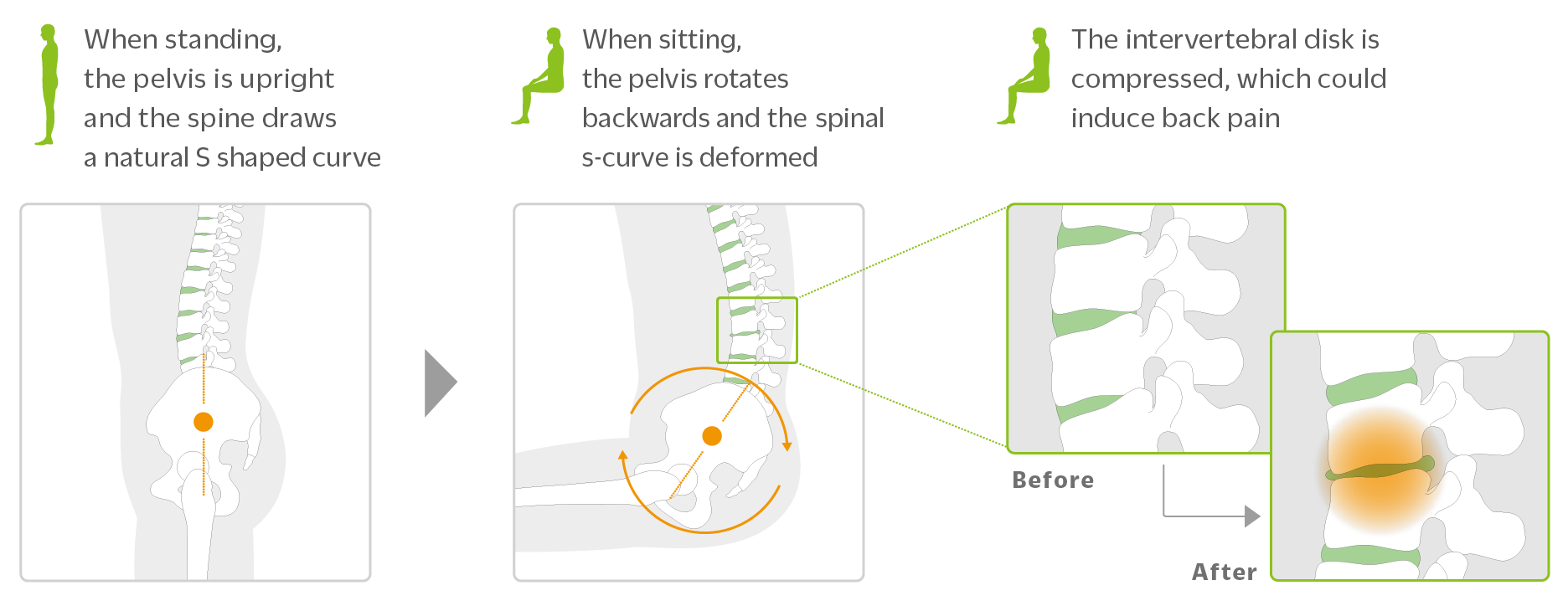 When standing, the pelvis is upright and the spine draws a natural S shaped curve

When sitting, the pelvis rotates backwards and the spinal s-curve is deformed

The intervertebral disk is compressed, which could induce back pain

Before

After